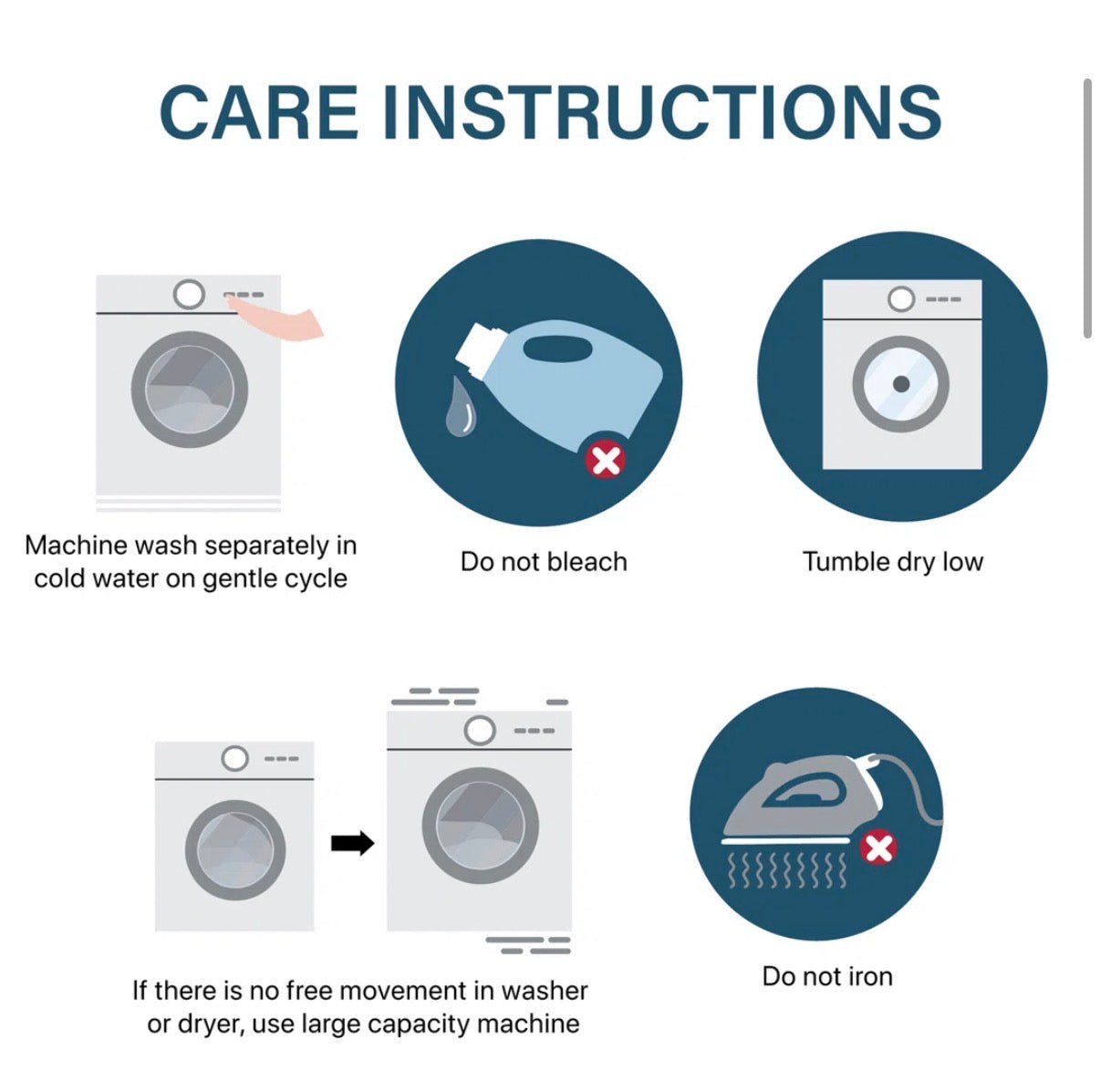 CARE INSTRUCTIONS

Machine wash separately in cold water on gentle cycle

Do not bleach

Tumble dry low

If there is no free movement in washer or dryer, use large capacity machine

Do not iron