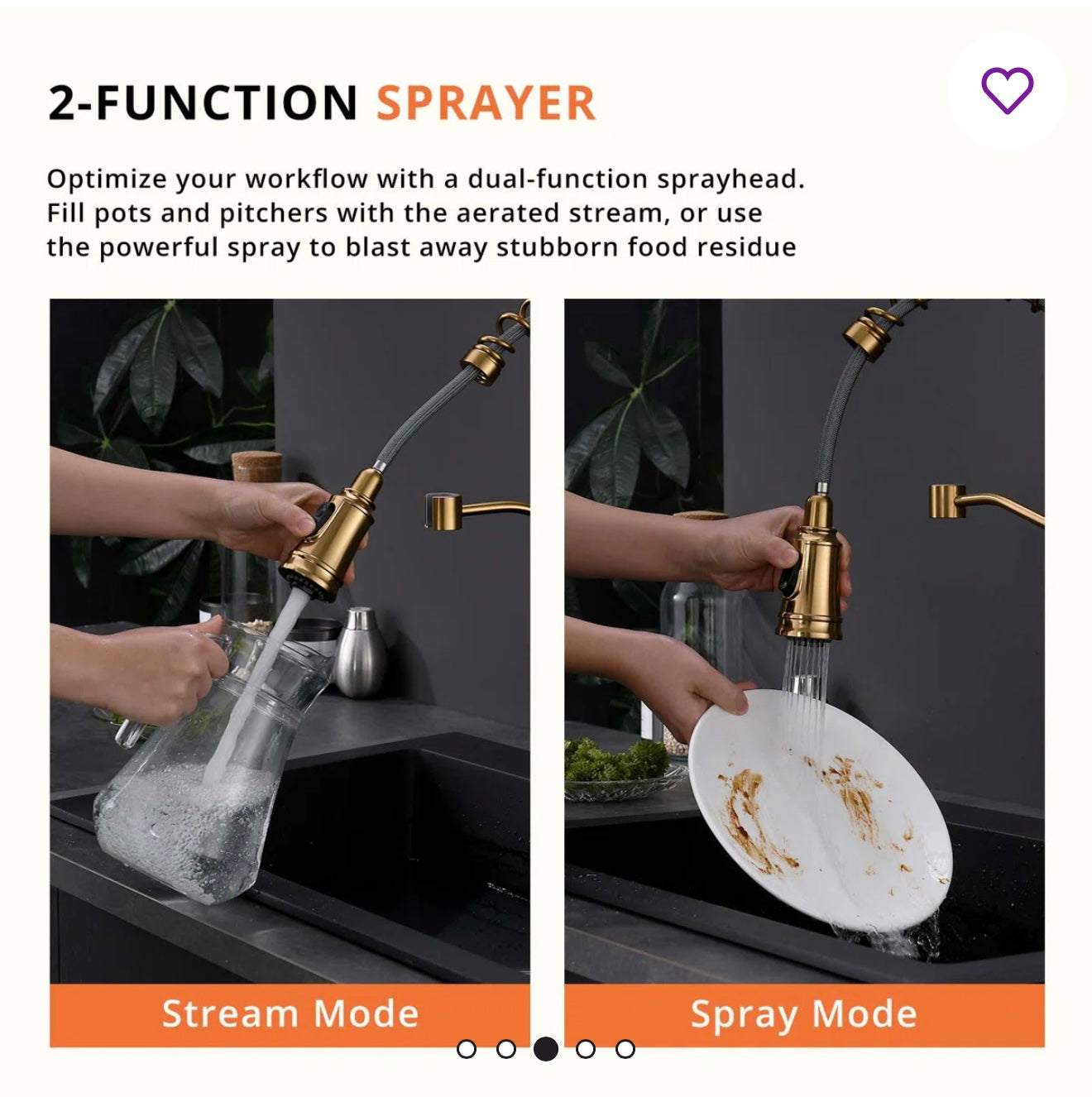 2-FUNCTION SPRAYER

Optimize your workflow with a dual-function sprayhead. Fill pots and pitchers with the aerated stream, or use the powerful spray to blast away stubborn food residue

Stream Mode

Spray Mode