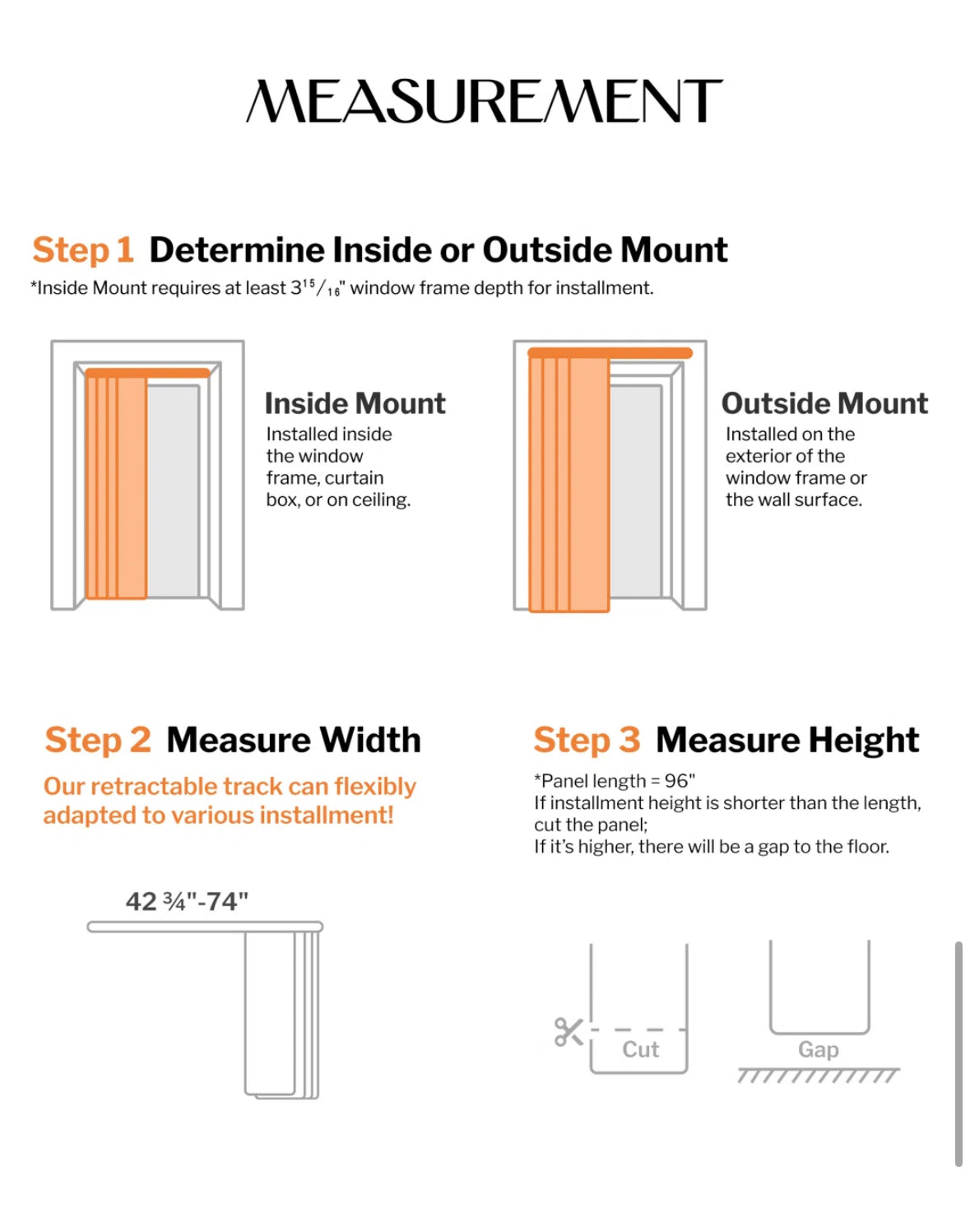 MEASUREMENT

Step 1 Determine Inside or Outside Mount

*Inside Mount requires at least $3^{15}/_{16}$" window frame depth for installment.

Inside Mount
Installed inside the window frame, curtain box, or on ceiling.

Outside Mount
Installed on the exterior of the window frame or the wall surface.

Step 2 Measure Width

Our retractable track can flexibly adapted to various installment!

42 ¾"-74"

Step 3 Measure Height

*Panel length = 96"
If installment height is shorter than the length, cut the panel;
If it's higher, there will be a gap to the floor.

Cut

Gap