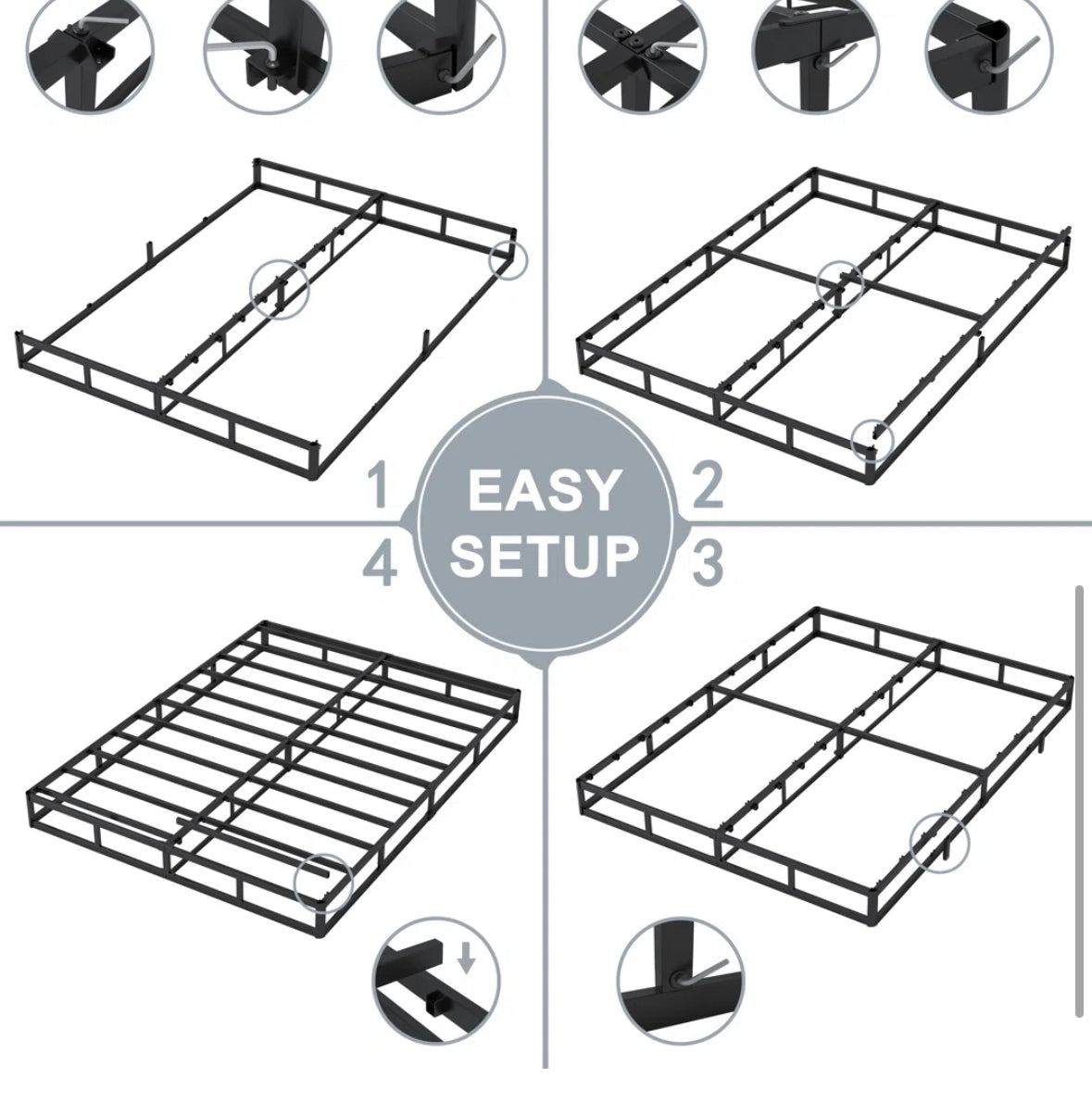 1
EASY
SETUP
2
4
3