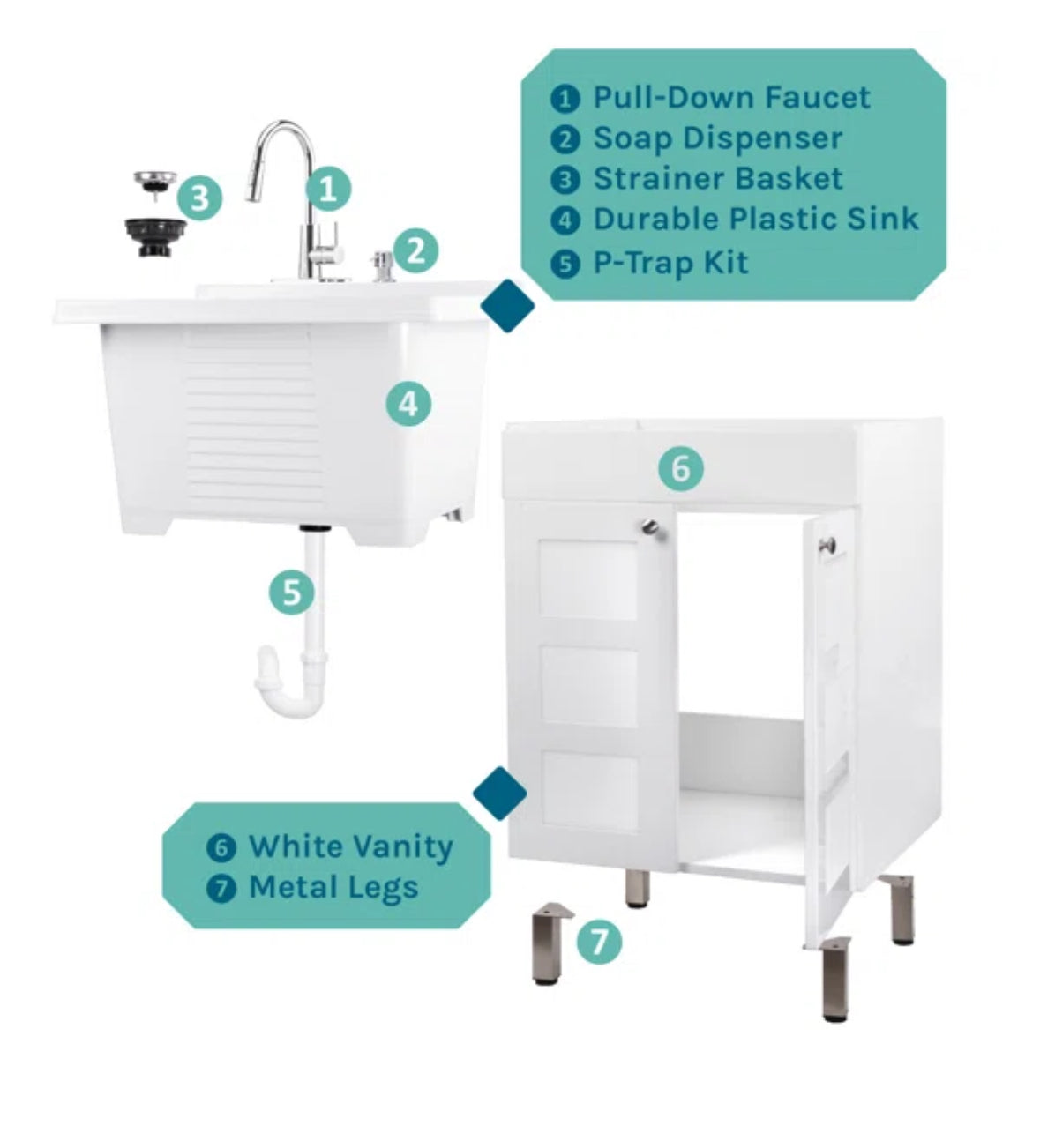 1 Pull-Down Faucet
2 Soap Dispenser
3 Strainer Basket
4 Durable Plastic Sink
5 P-Trap Kit

3

1

2

4

6

5

6 White Vanity
7 Metal Legs

7