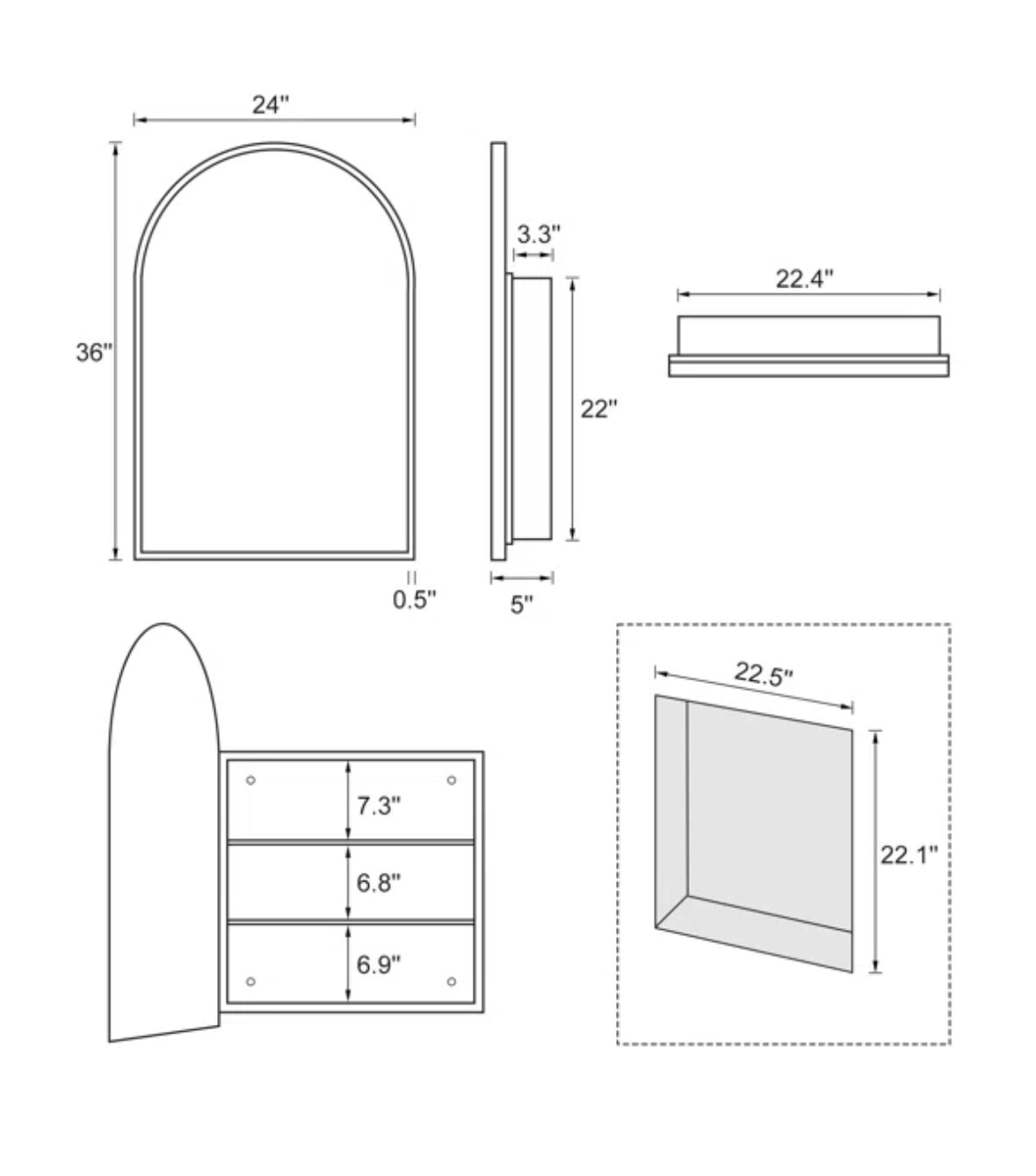 24"

36"

0.5"

3.3"

22"

5"

22.4"

7.3"

6.8"

6.9"

22.5"

22.1"