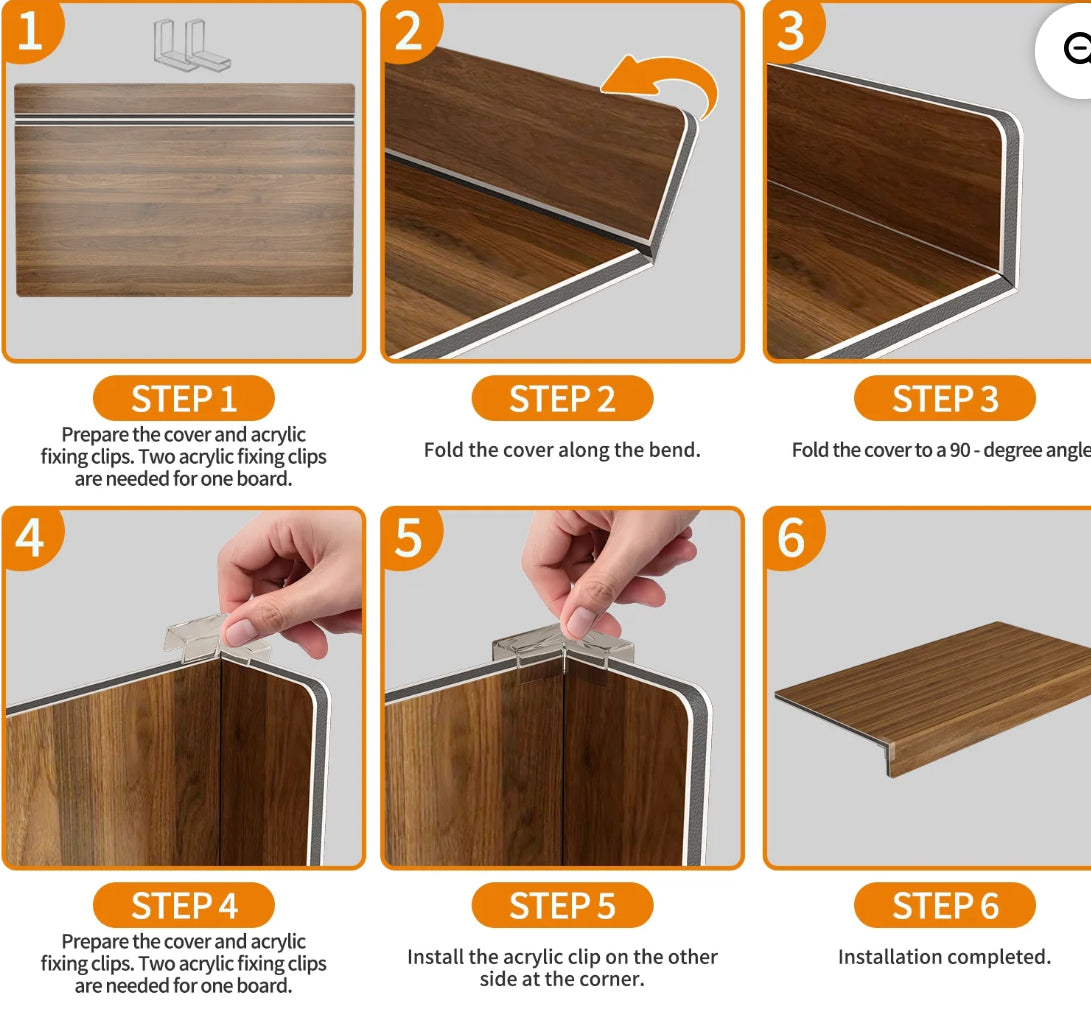 1

STEP 1
Prepare the cover and acrylic fixing clips. Two acrylic fixing clips are needed for one board.

2

STEP 2
Fold the cover along the bend.

3

STEP 3
Fold the cover to a 90 - degree angle

4

STEP 4
Prepare the cover and acrylic fixing clips. Two acrylic fixing clips are needed for one board.

5

STEP 5
Install the acrylic clip on the other side at the corner.

6

STEP 6
Installation completed.