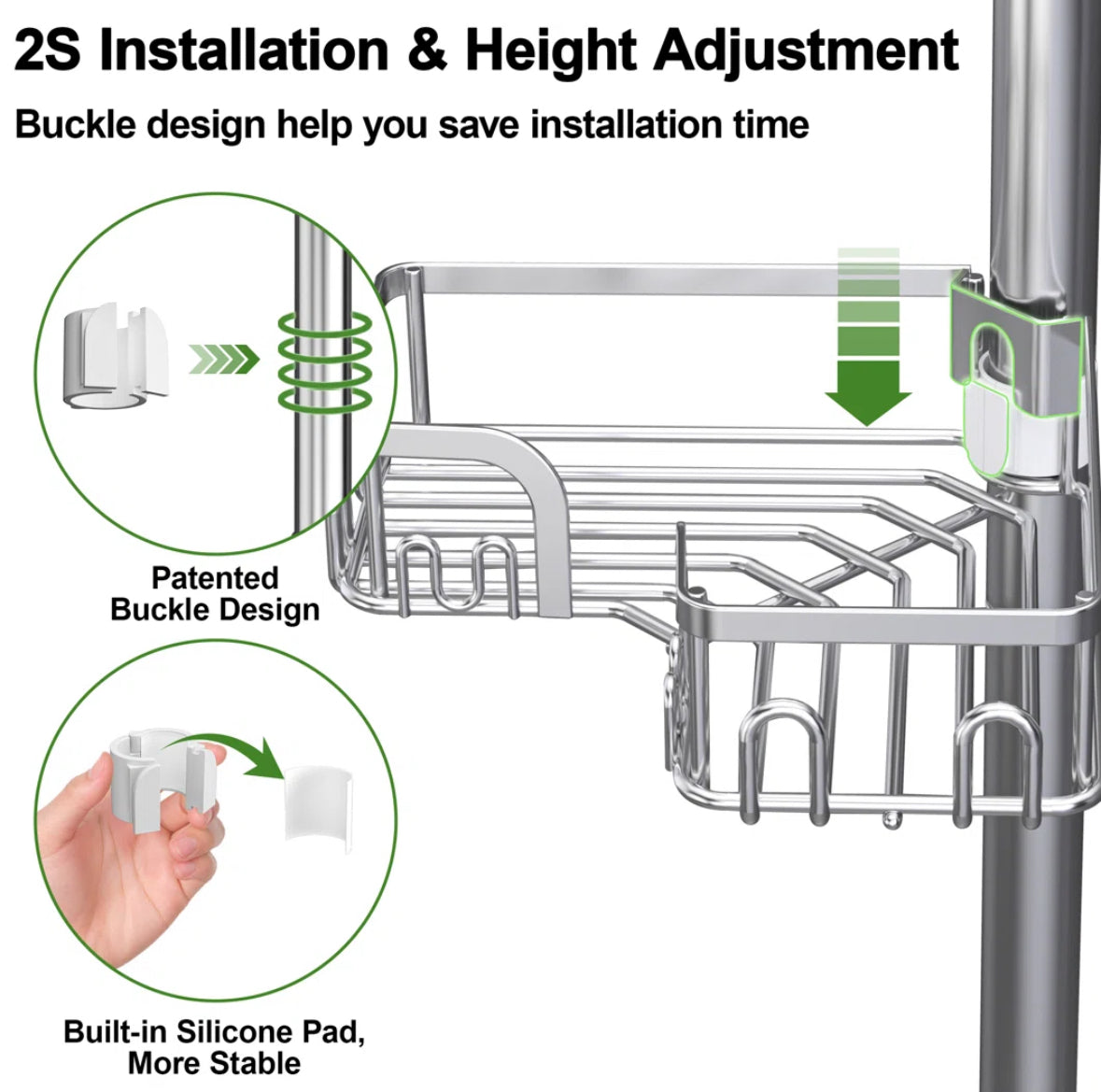 2S Installation & Height Adjustment

Buckle design help you save installation time

Patented Buckle Design

Built-in Silicone Pad, More Stable