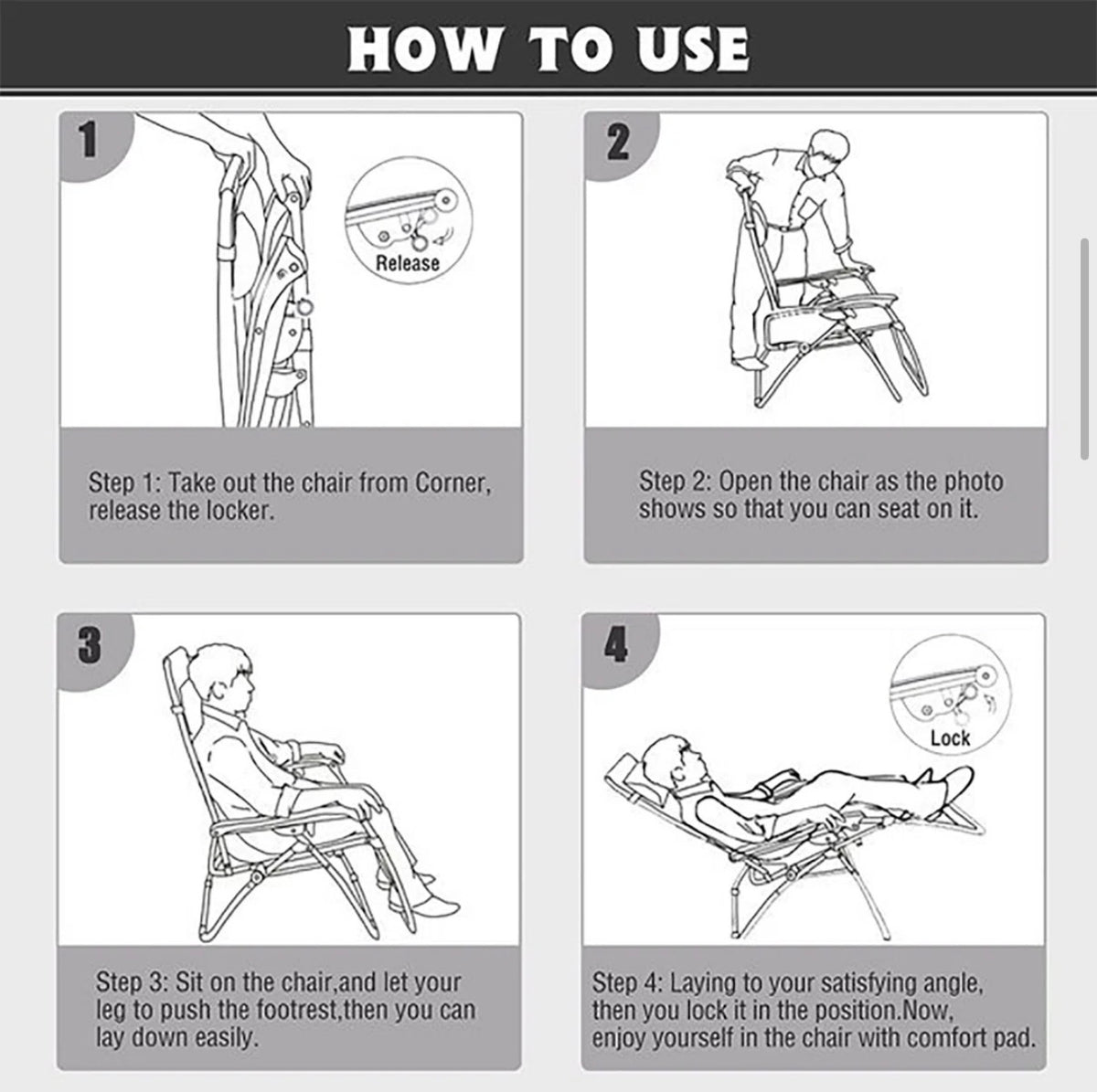 HOW TO USE

1

Release

Step 1: Take out the chair from Corner, release the locker.

2

Step 2: Open the chair as the photo shows so that you can seat on it.

3

Step 3: Sit on the chair,and let your leg to push the footrest,then you can lay down easily.

4

Lock

Step 4: Laying to your satisfying angle, then you lock it in the position.Now, enjoy yourself in the chair with comfort pad.