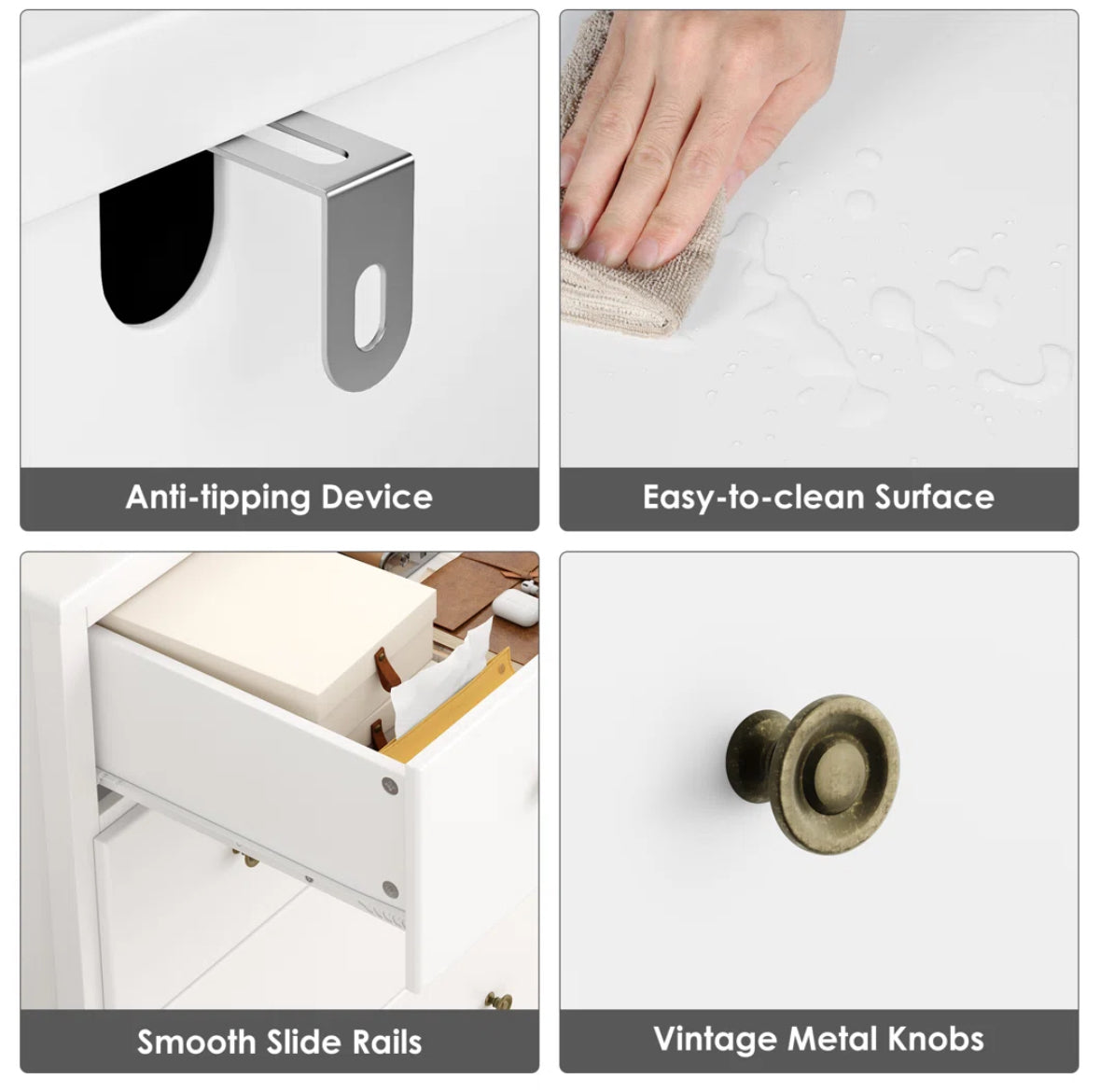 Anti-tipping Device

Easy-to-clean Surface

Smooth Slide Rails

Vintage Metal Knobs