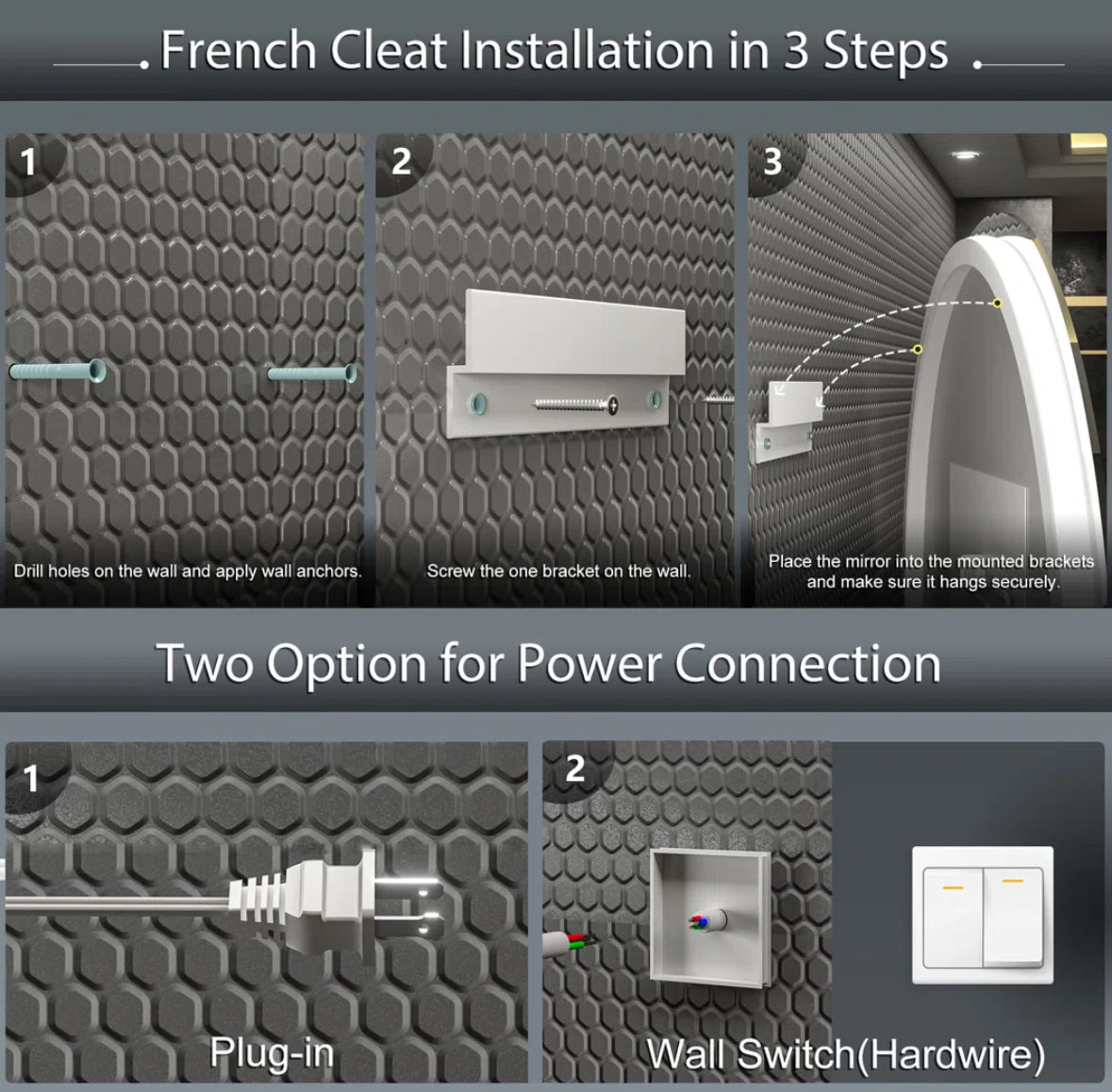 French Cleat Installation in 3 Steps

1

Drill holes on the wall and apply wall anchors.

2

Screw the one bracket on the wall.

3

Place the mirror into the mounted brackets and make sure it hangs securely.

Two Option for Power Connection

1

Plug-in

2

Wall Switch(Hardwire)