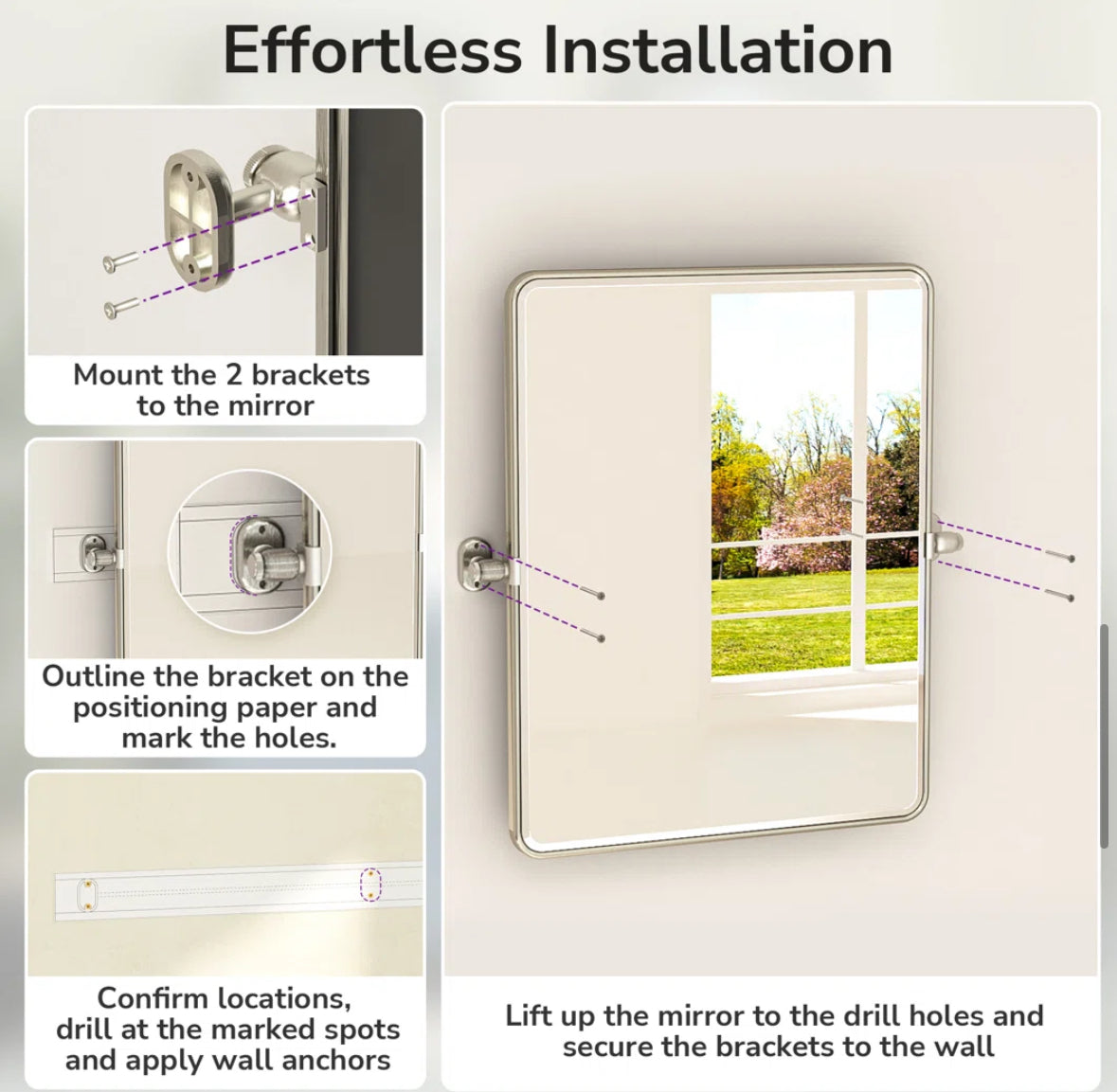 Effortless Installation

Mount the 2 brackets to the mirror

Outline the bracket on the positioning paper and mark the holes.

Confirm locations, drill at the marked spots and apply wall anchors

Lift up the mirror to the drill holes and secure the brackets to the wall