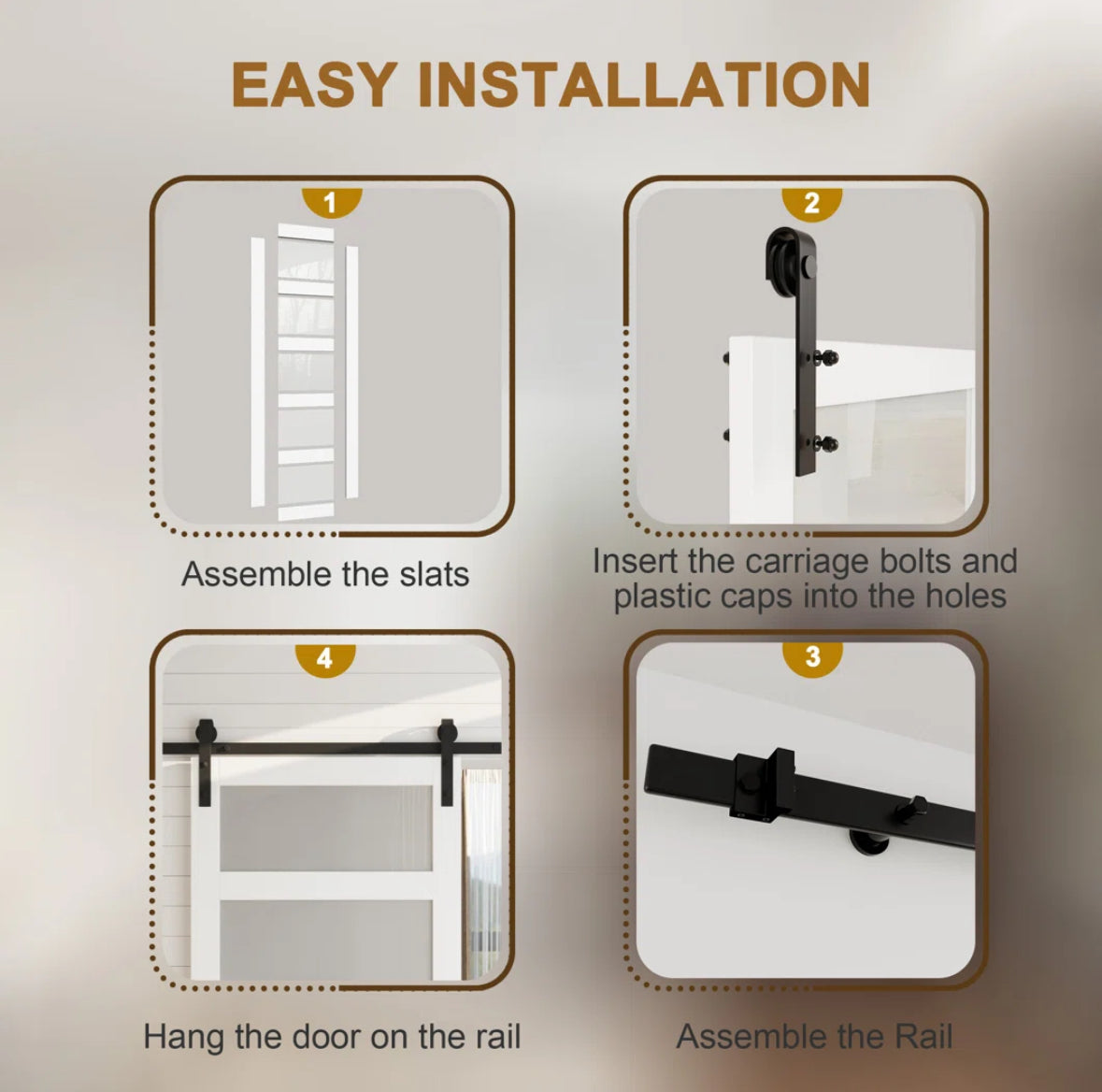 EASY INSTALLATION

1

Assemble the slats

2

Insert the carriage bolts and plastic caps into the holes

4

Hang the door on the rail

3

Assemble the Rail